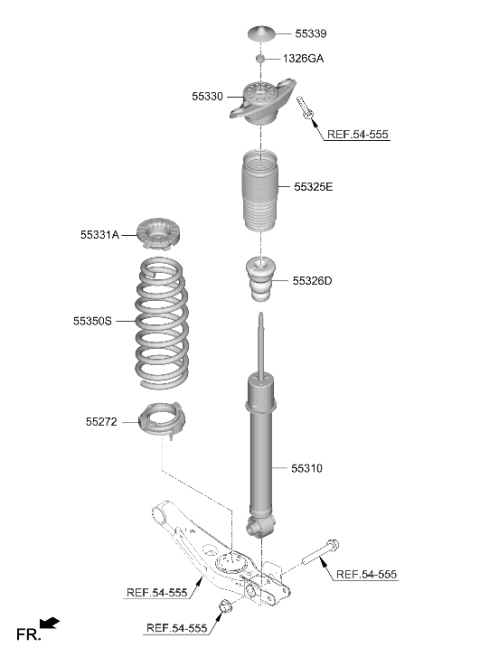 55339
1326GA
55330
REF.54-555
55325E
55331A
55326D
55350S
55272
55310
REF.54-555
REF.54-555
REF.54-555
FR.