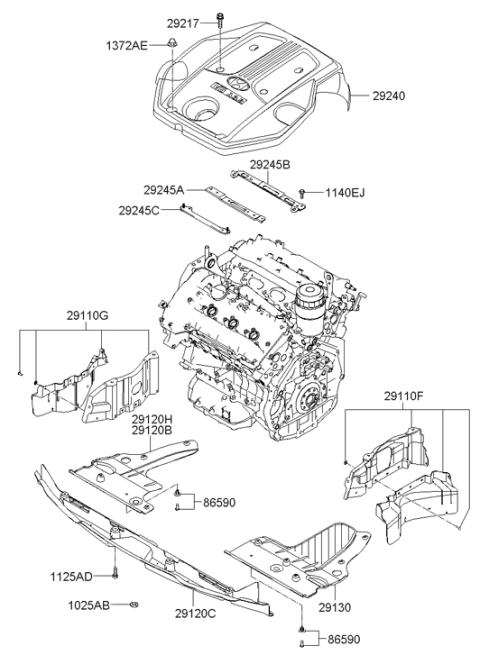 29217
1372AE
29240
29245B
29245A
1140EJ
29245C
29110G
29110F
29120H
29120B
86590
1125AD
1025AB
29120C
29130
86590