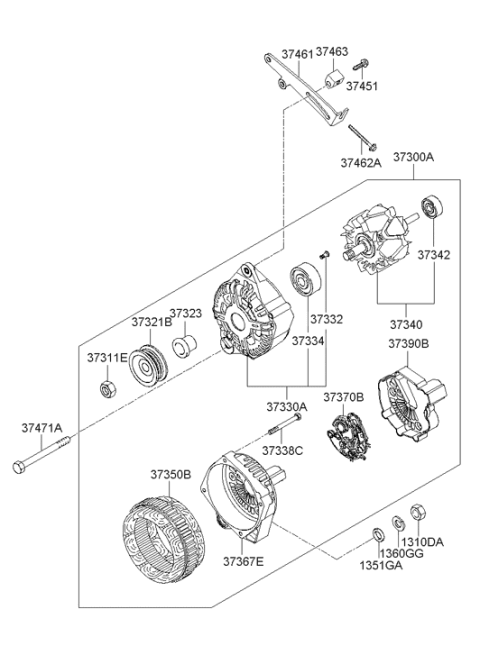 37461
37463
37451
37462A
37300A
37342
37332
37340
37321B
37323
37334
37390B
37311E
37330A
37370B
37471A
37338C
37350B
37367E
1310DA
1360GG
1351GA