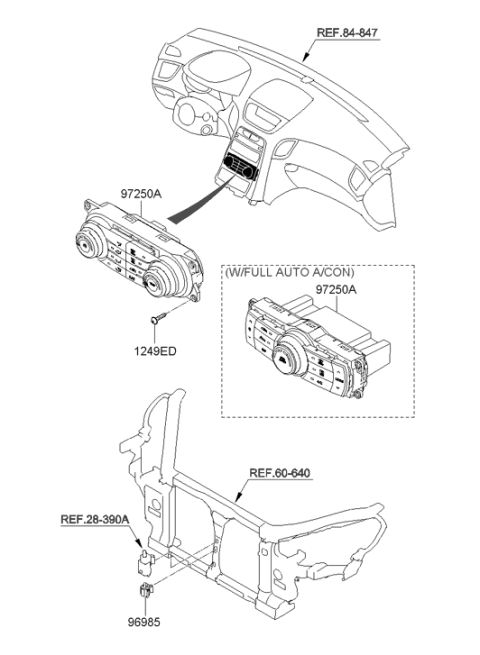 REF.84-847

97250A

(W/FULL AUTO A/CON)

97250A

1249ED

REF.60-640

REF.28-390A

96985