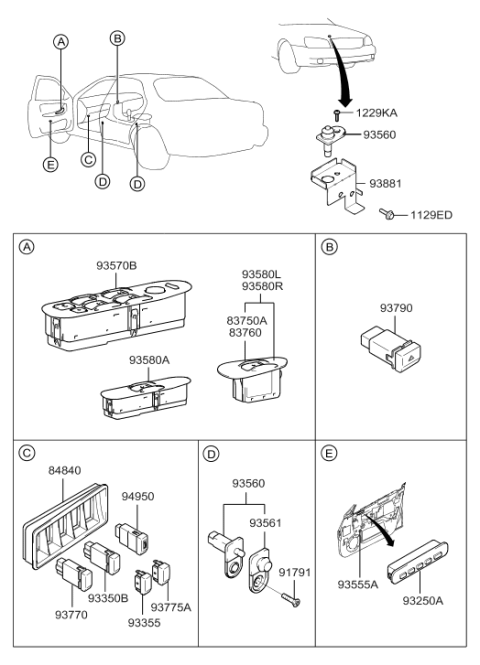 A
B
E
C
D
D

1229KA
93560
93881
1129ED

A
93570B
93580L
93580R
83750A
83760
93580A

B
93790

C
84840
94950
93350B
93770
93775A
93355

D
93560
93561
91791

E
93555A
93250A