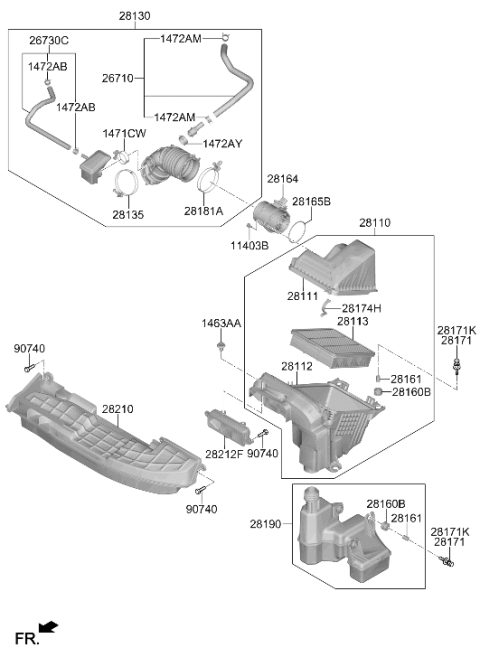 28130
26730C
1472AB
1472AB
1472AM
26710
1472AM
1471CW
1472AY
28135
28181A
28164
28165B
11403B
28110
28111
28174H
28113
1463AA
28171K
28171
90740
28112
28161
28160B
28210
28212F
90740
90740
28190
28160B
28161
28171K
28171
FR.