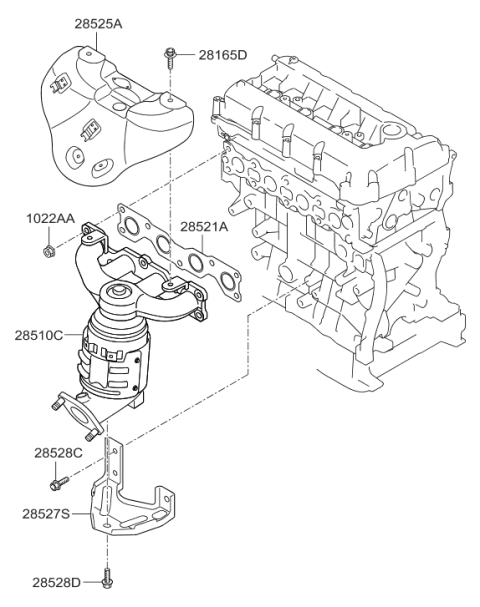 28525A
28165D
1022AA
28521A
28510C
28528C
28527S
28528D