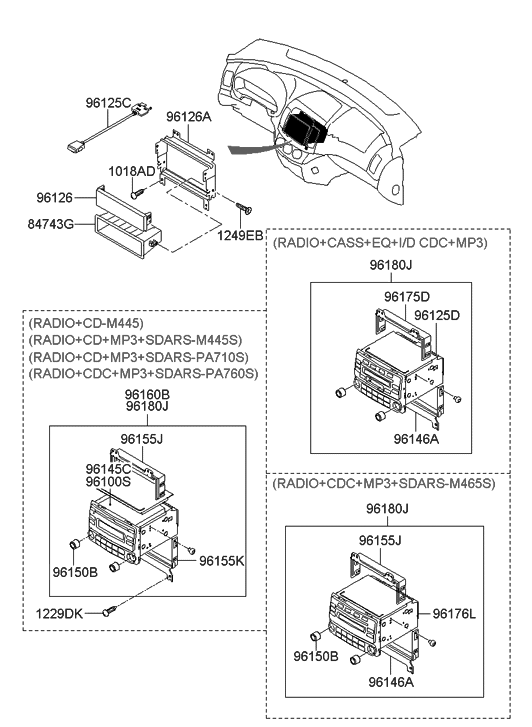 96125C
96126A
1018AD
96126
84743G
1249EB

(RADIO+CASS+EQ+I/D CDC+MP3)
96180J
96175D
96125D
96146A

(RADIO+CD-M445)
(RADIO+CD+MP3+SDARS-M445S)
(RADIO+CD+MP3+SDARS-PA710S)
(RADIO+CDC+MP3+SDARS-PA760S)
96160B
96180J
96155J
96145C
96100S
96150B
96155K
1229DK

(RADIO+CDC+MP3+SDARS-M465S)
96180J
96155J
96176L
96150B
96146A