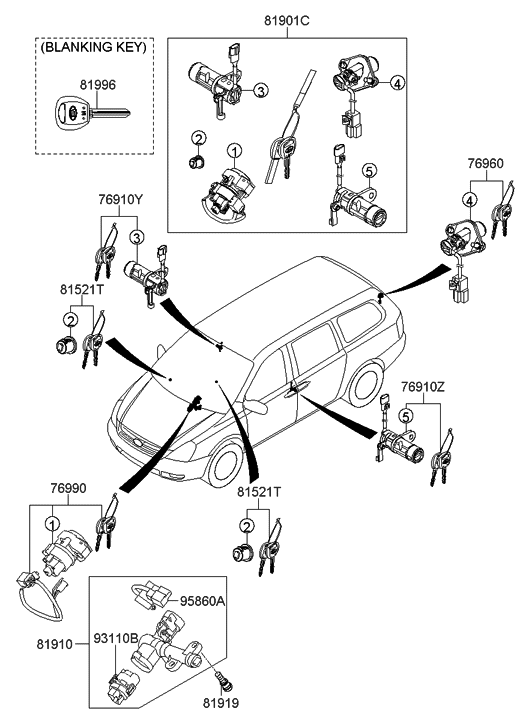 (BLANKING KEY)
81996
81901C
3
4
2
1
5
76960
4
76910Y
3
81521T
2
76910Z
5
76990
1
81521T
2
95860A
81910
93110B
81919