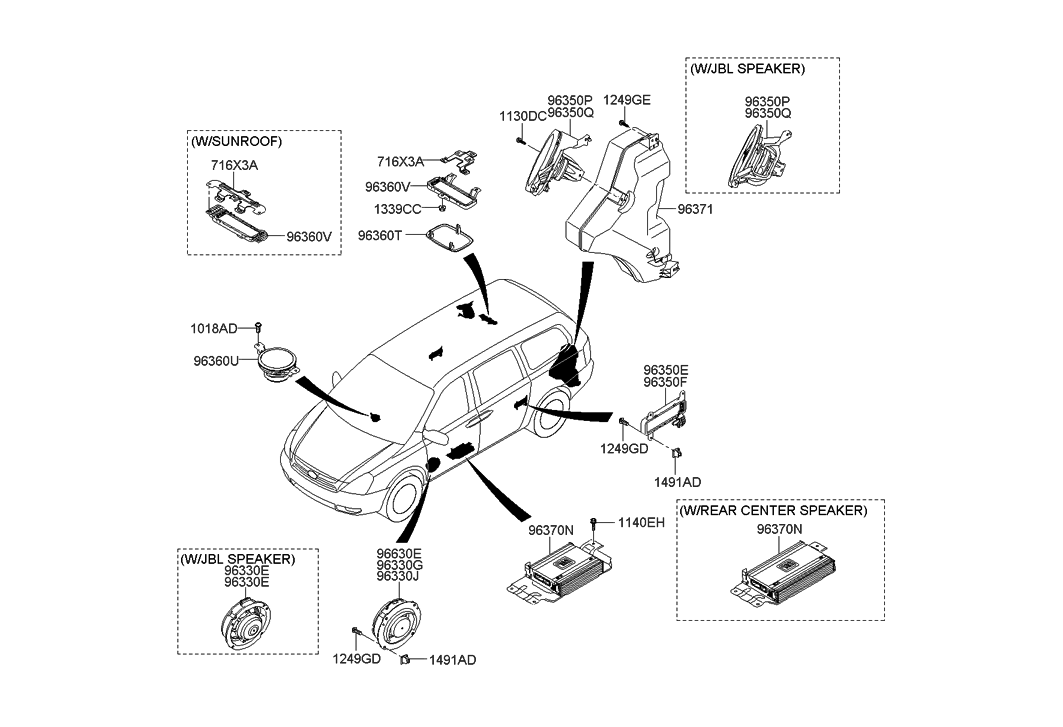 (W/SUNROOF)
716X3A
96360V

716X3A
96360V
1339CC
96360T

1130DC
96350P
96350Q
1249GE
96371

(W/JBL SPEAKER)
96350P
96350Q

1018AD
96360U

96350E
96350F
1249GD
1491AD

96370N
1140EH

(W/REAR CENTER SPEAKER)
96370N

(W/JBL SPEAKER)
96330E
96330E

96630E
96330G
96330J
1249GD
1491AD