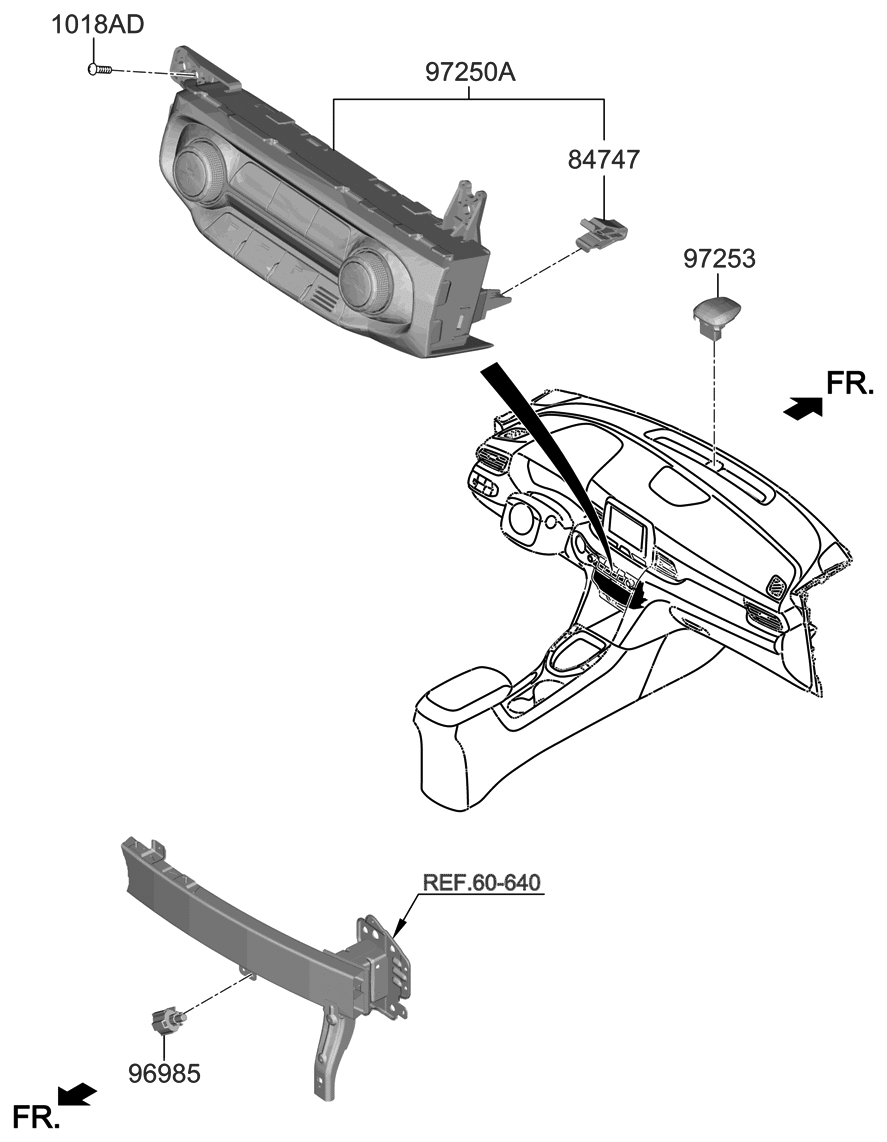 1018AD

97250A

84747

97253

FR.

REF.60-640

96985

FR.