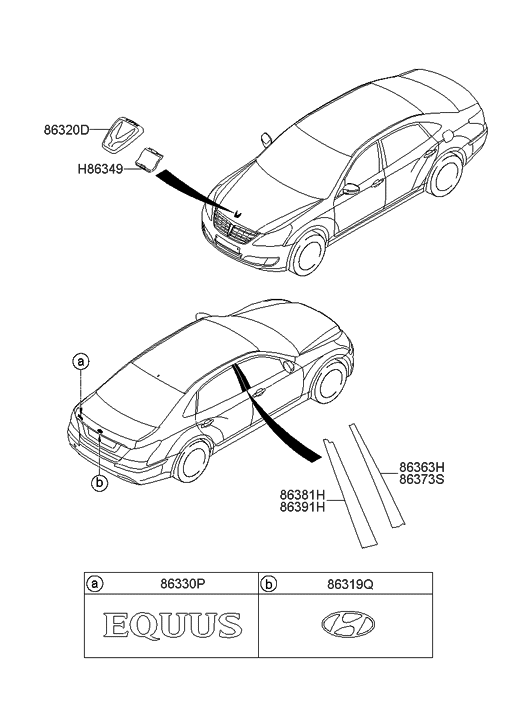 86320D
H86349

a
b

86363H
86373S
86381H
86391H

| a 86330P | b 86319Q |
|---|---|
| EQUUS | |