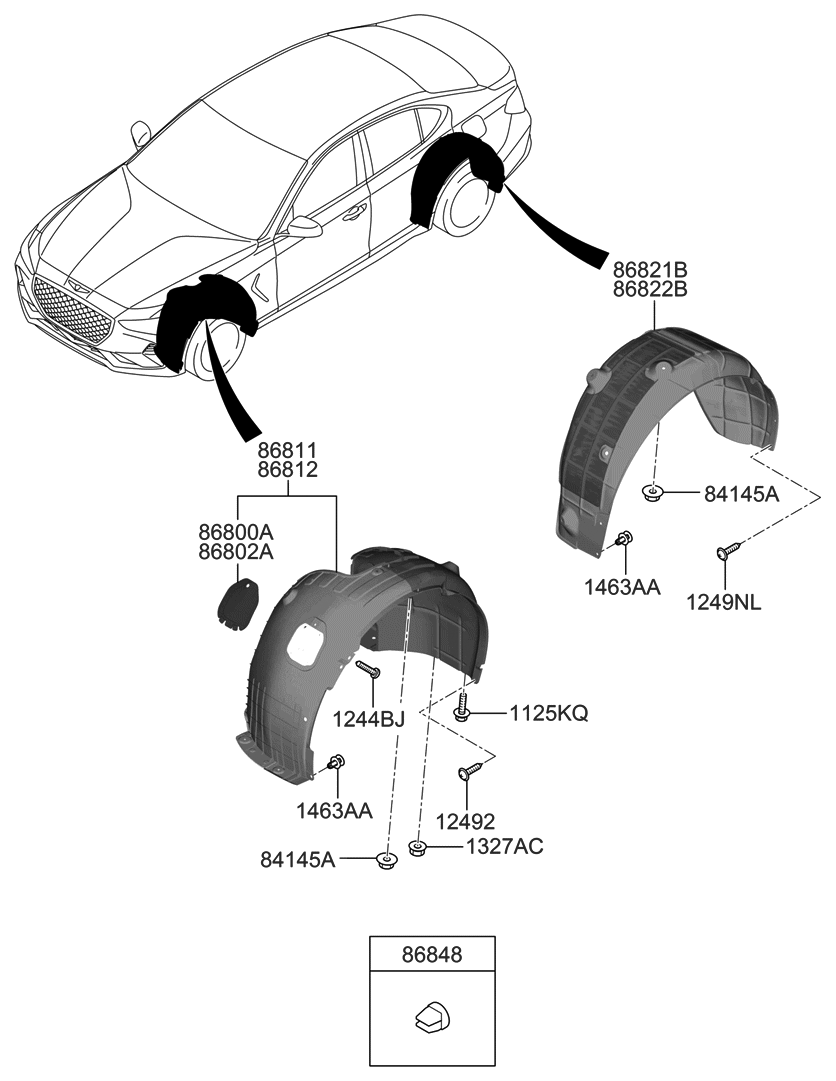 86821B
86822B

84145A

1463AA

1249NL

86811
86812

86800A
86802A

1244BJ

1125KQ

1463AA

12492

84145A

1327AC

86848