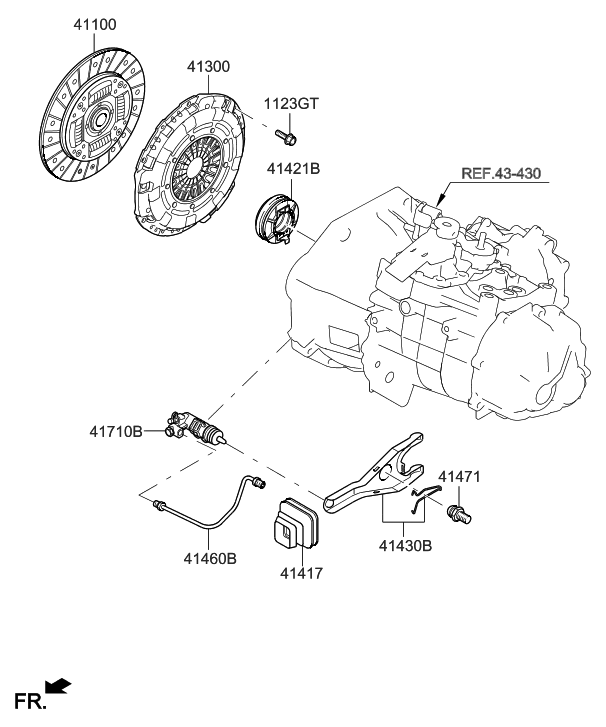 41100
41300
1123GT
41421B
REF.43-430
41710B
41471
41460B
41417
41430B
FR.