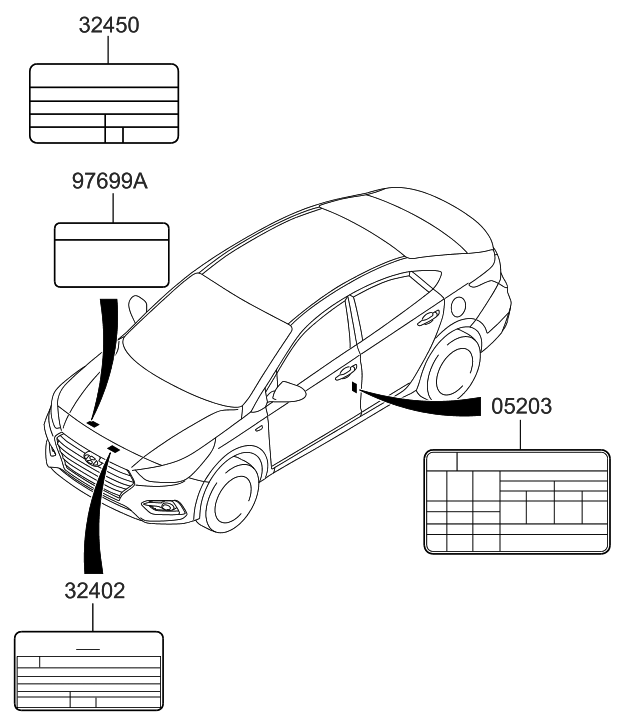 32450

97699A

05203

32402