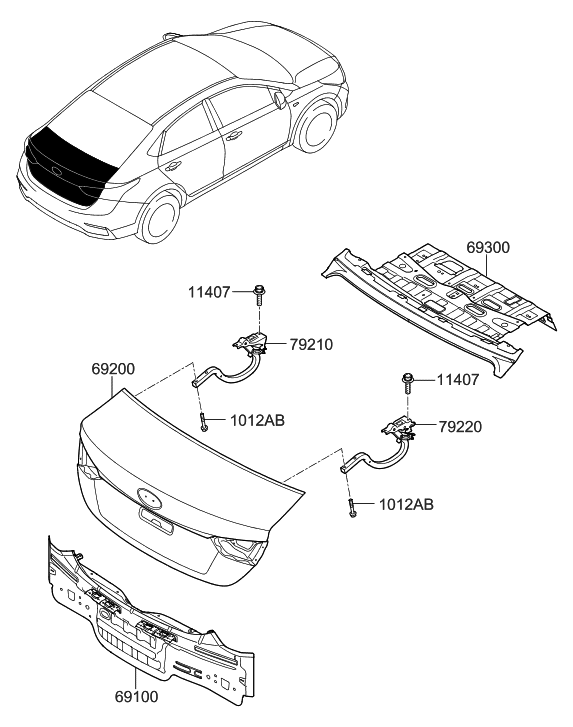 69300
11407
79210
69200
11407
1012AB
79220
1012AB
69100