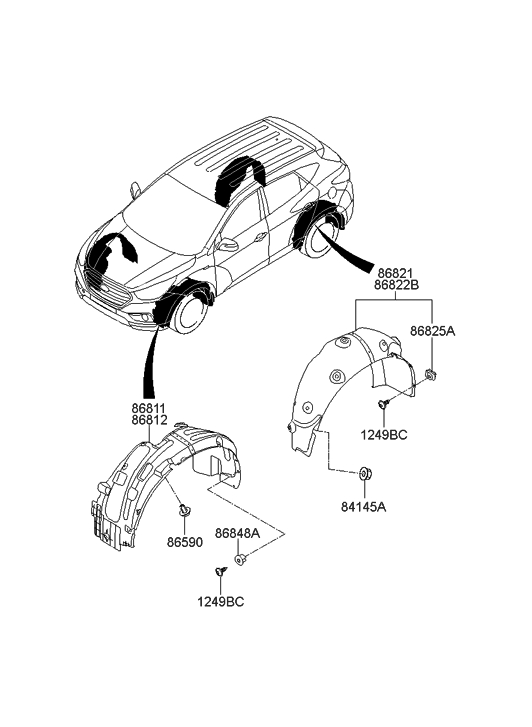 86821
86822B
86825A
1249BC
84145A
86811
86812
86590
86848A
1249BC