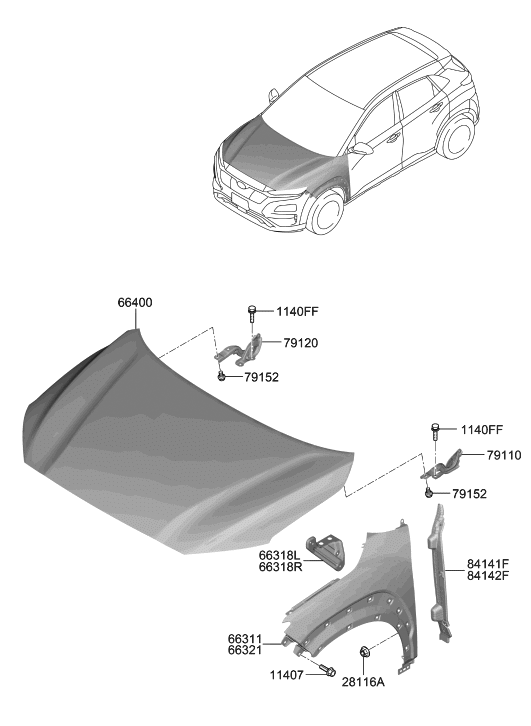 66400
1140FF
79120
79152
1140FF
79110
79152
66318L
66318R
84141F
84142F
66311
66321
11407
28116A