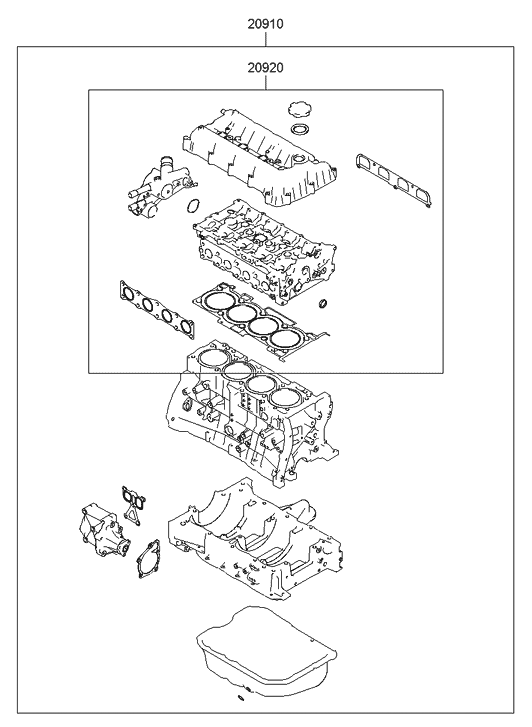 20910

20920