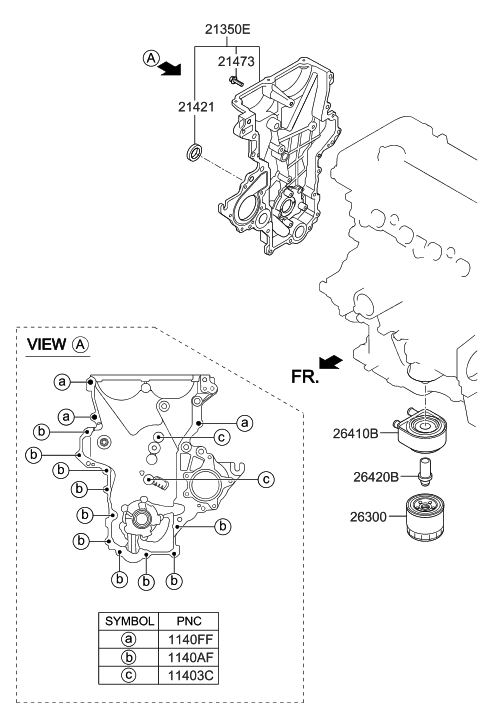 21350E
A
21473
21421

VIEW A
a
a
b
b
b
b
b
b
b
b
b
a
c
c
b

FR.
26410B
26420B
26300

| SYMBOL | PNC |
|---|---|
| a | 1140FF |
| b | 1140AF |
| c | 11403C |