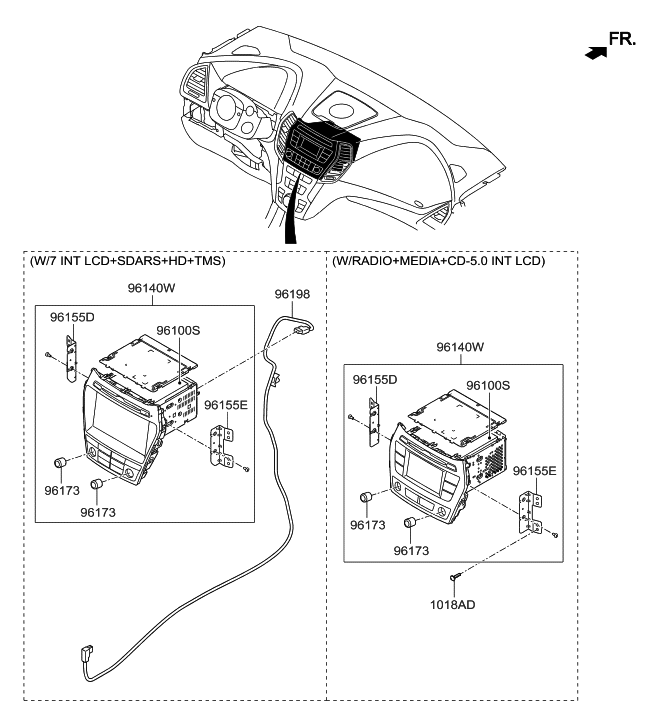 FR.

(W/7 INT LCD+SDARS+HD+TMS)

96140W
96198
96155D
96100S
96155E
96173
96173

(W/RADIO+MEDIA+CD-5.0 INT LCD)

96140W
96155D
96100S
96155E
96173
96173
1018AD