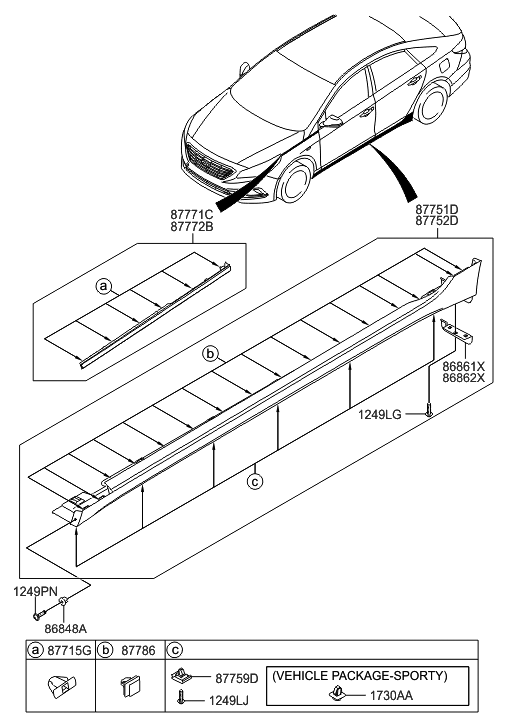 87771C
87772B

87751D
87752D

a

b

86861X
86862X

1249LG

c

1249PN

86848A

| a 87715G | b 87786 | c |
|---|---|---|
| | | 87759D 1249LJ (VEHICLE PACKAGE-SPORTY) 1730AA |