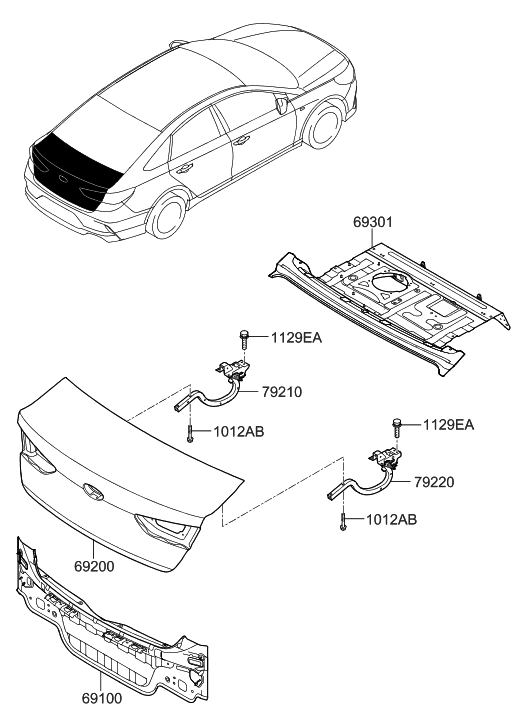 69301

1129EA

79210

1012AB

1129EA

79220

1012AB

69200

69100