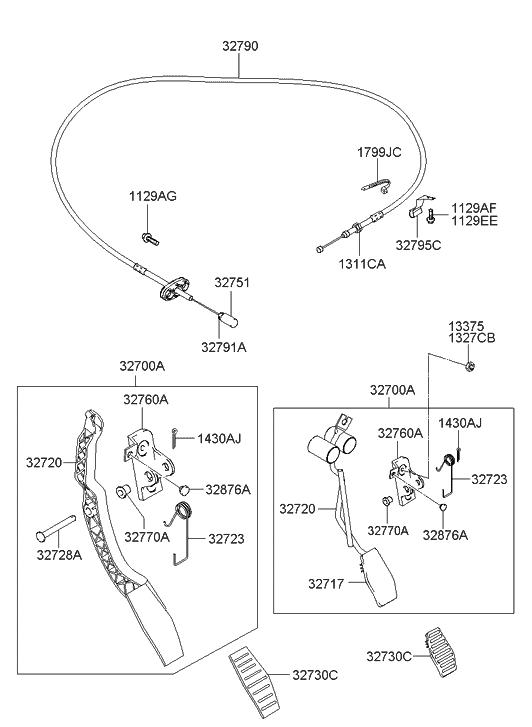 32790
1799JC
1129AG
1129AF
1129EE
32795C
1311CA
32751
32791A
13375
1327CB
32700A
32760A
1430AJ
32720
32876A
32770A
32723
32728A
32700A
32760A
1430AJ
32723
32720
32770A
32876A
32717
32730C
32730C