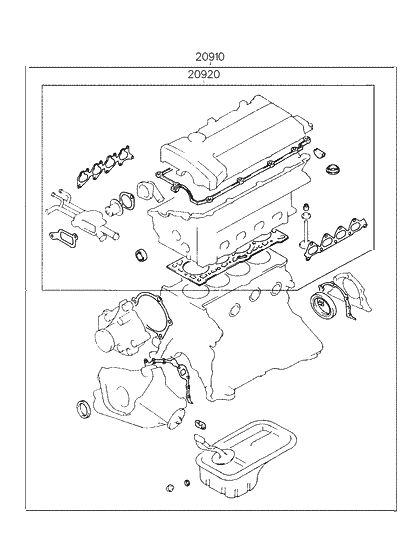 20910
20920