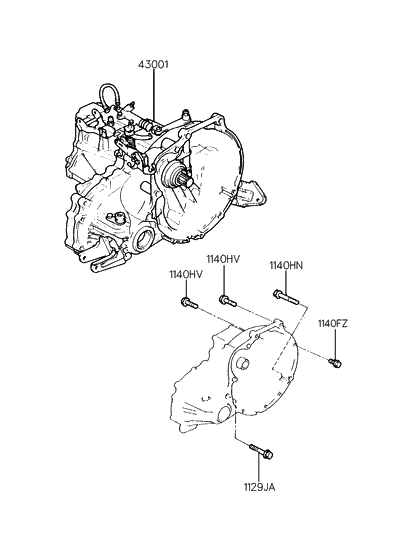 43001

1140HV

1140HV

1140HN

1140FZ

1129JA