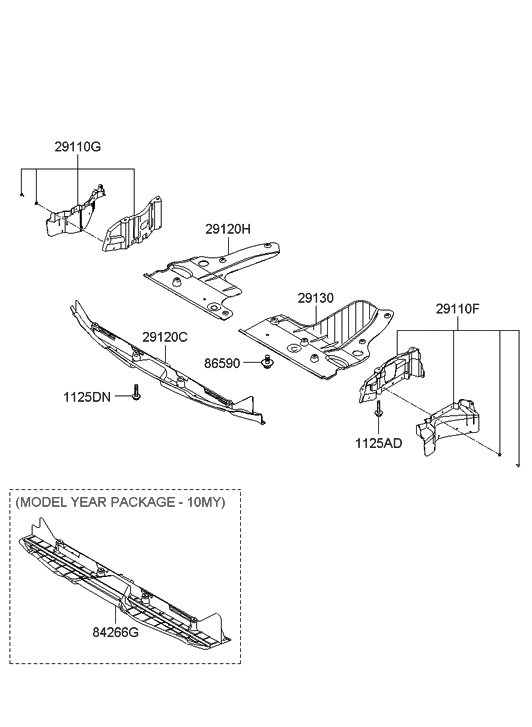 29110G

29120H

29130

29110F

29120C

86590

1125DN

1125AD

(MODEL YEAR PACKAGE - 10MY)

84266G