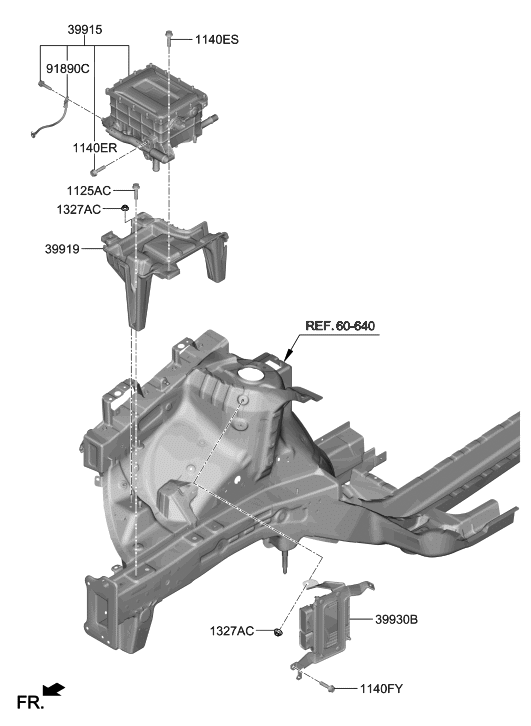 39915
1140ES
91890C
1140ER
1125AC
1327AC
39919
REF. 60-640
1327AC
39930B
1140FY
FR.