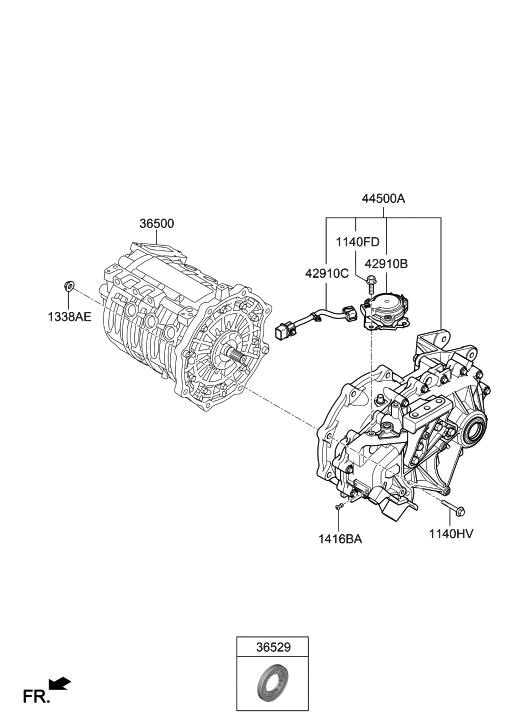 44500A
36500
1140FD
42910C
42910B
1338AE
1416BA
1140HV
36529
FR.