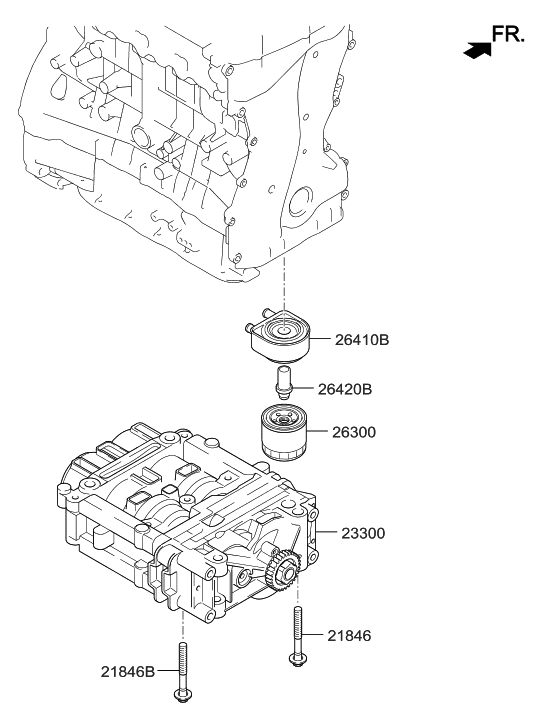 FR.

26410B

26420B

26300

23300

21846

21846B