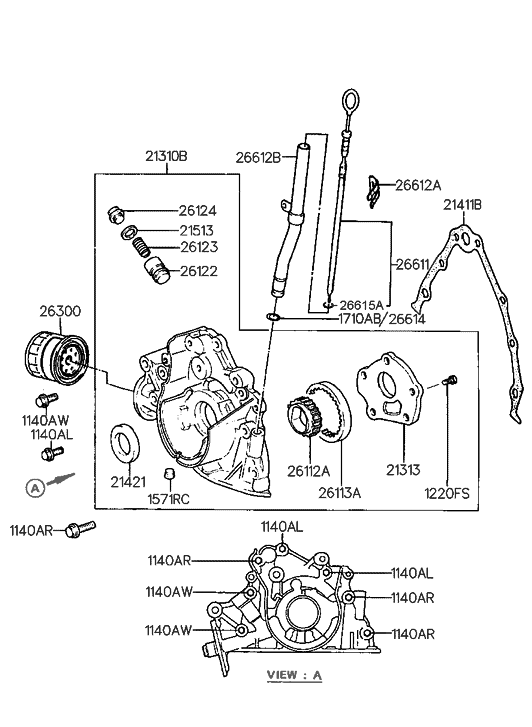 21310B
26612B
26612A
21411B
26124
21513
26123
26122
26611
26615A
1710AB/26614
26300
1140AW
1140AL
A
21421
1571RC
26112A
26113A
21313
1220FS
1140AR
1140AL
1140AR
1140AL
1140AW
1140AR
1140AW
1140AR
VIEW : A