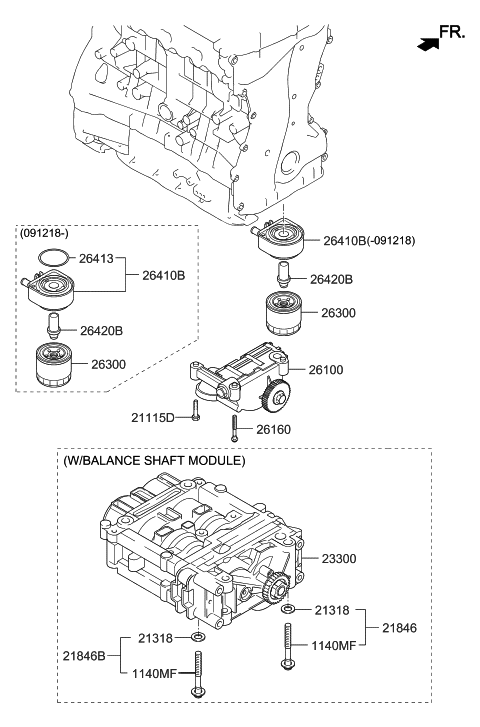 FR.

(091218-)

26413

26410B

26420B

26300

26410B(-091218)

26420B

26300

26100

21115D

26160

(W/BALANCE SHAFT MODULE)

23300

21318

21846

1140MF

21318

21846B

1140MF