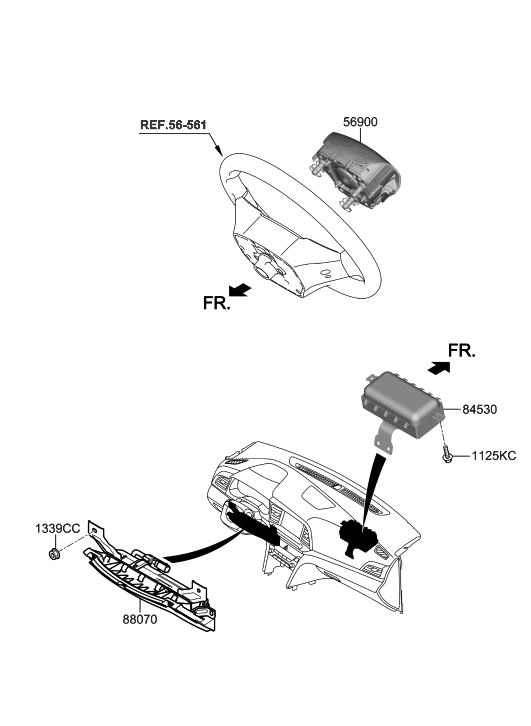 REF.56-561

56900

FR.

FR.

84530

1125KC

1339CC

88070