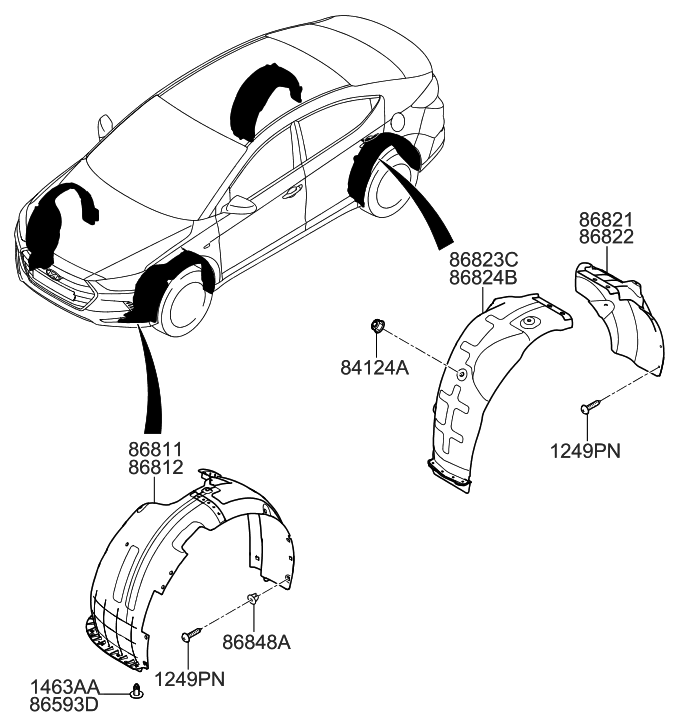 86821
86822

86823C
86824B

84124A

1249PN

86811
86812

86848A

1249PN

1463AA
86593D