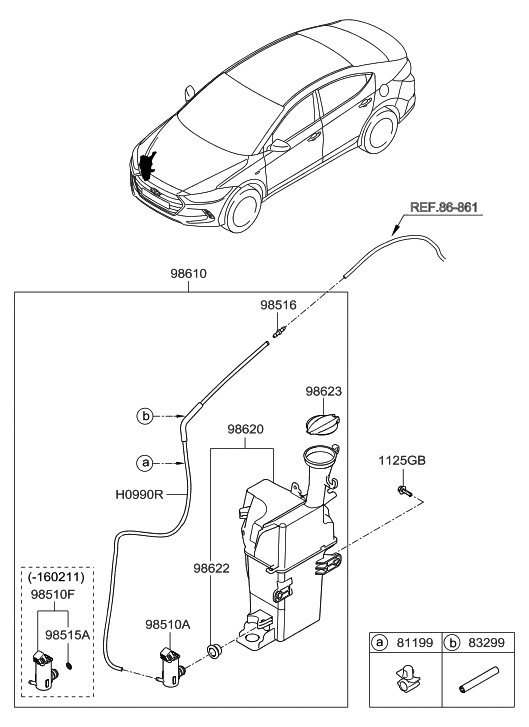 REF.86-861

98610

98516

98623

b

98620

a

1125GB

H0990R

98622

(-160211)

98510F

98515A

98510A

| a 81199 | b 83299 |
|---|---|
| | |