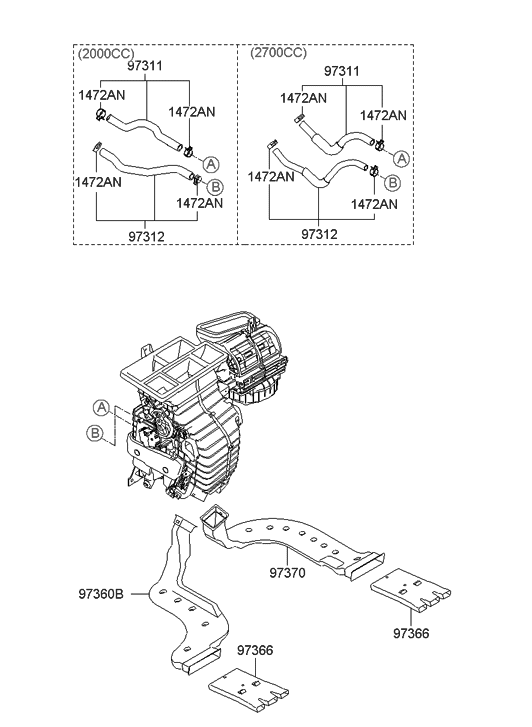 (2000CC)
97311
1472AN
1472AN
A
1472AN
B
1472AN
97312

(2700CC)
97311
1472AN
1472AN
A
1472AN
B
1472AN
97312

A
B

97370
97360B
97366
97366