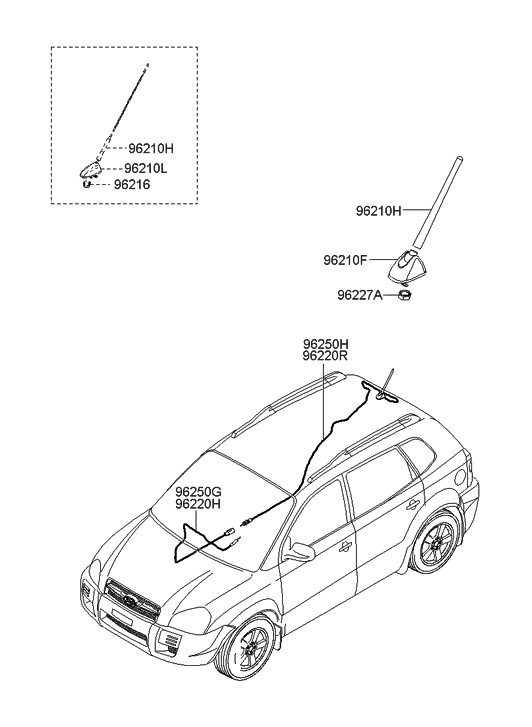 96210H
96210L
96216

96210H
96210F
96227A

96250H
96220R

96250G
96220H