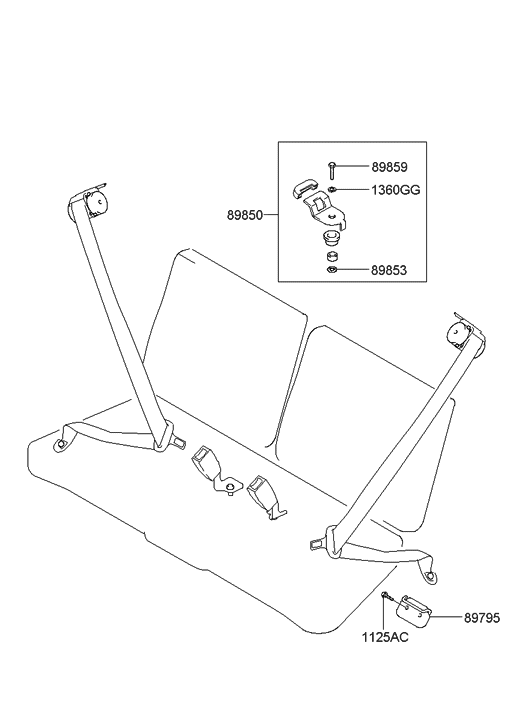 89859
1360GG
89850
89853
89795
1125AC