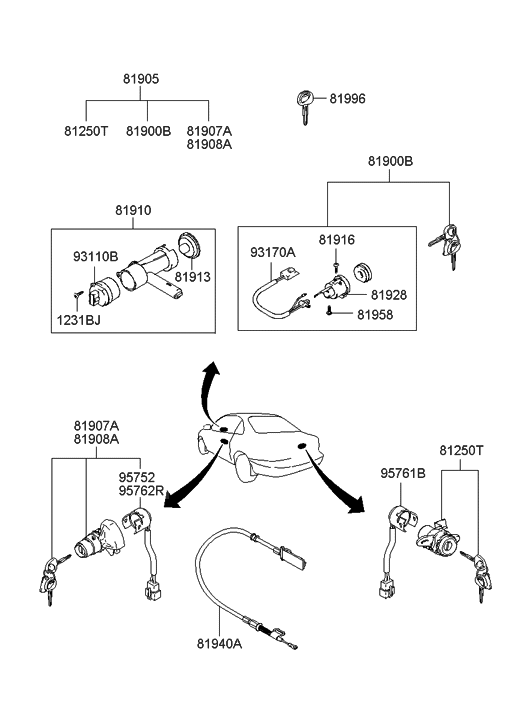 81905

81250T 81900B 81907A 81908A

81996

81900B

81910

93110B

81913

1231BJ

93170A

81916

81928

81958

81907A
81908A

95752
95762R

81250T

95761B

81940A