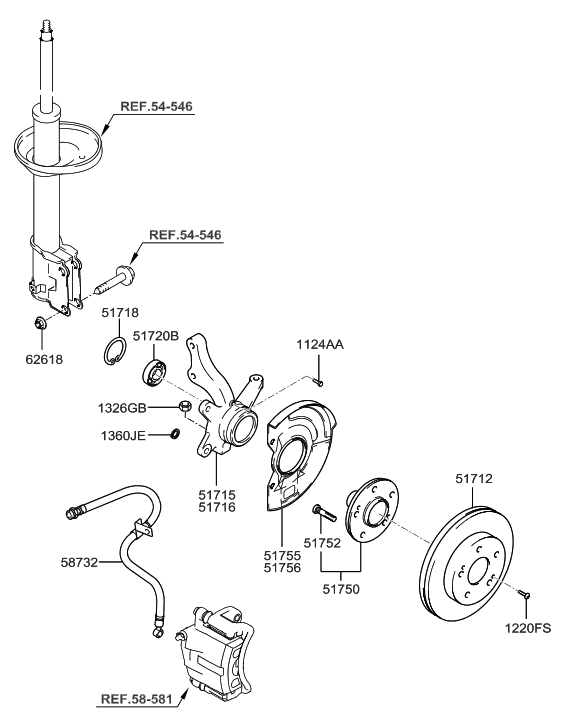 REF.54-546

REF.54-546

51718

62618

51720B

1124AA

1326GB

1360JE

51715
51716

51712

58732

51755
51756

51752

51750

1220FS

REF.58-581