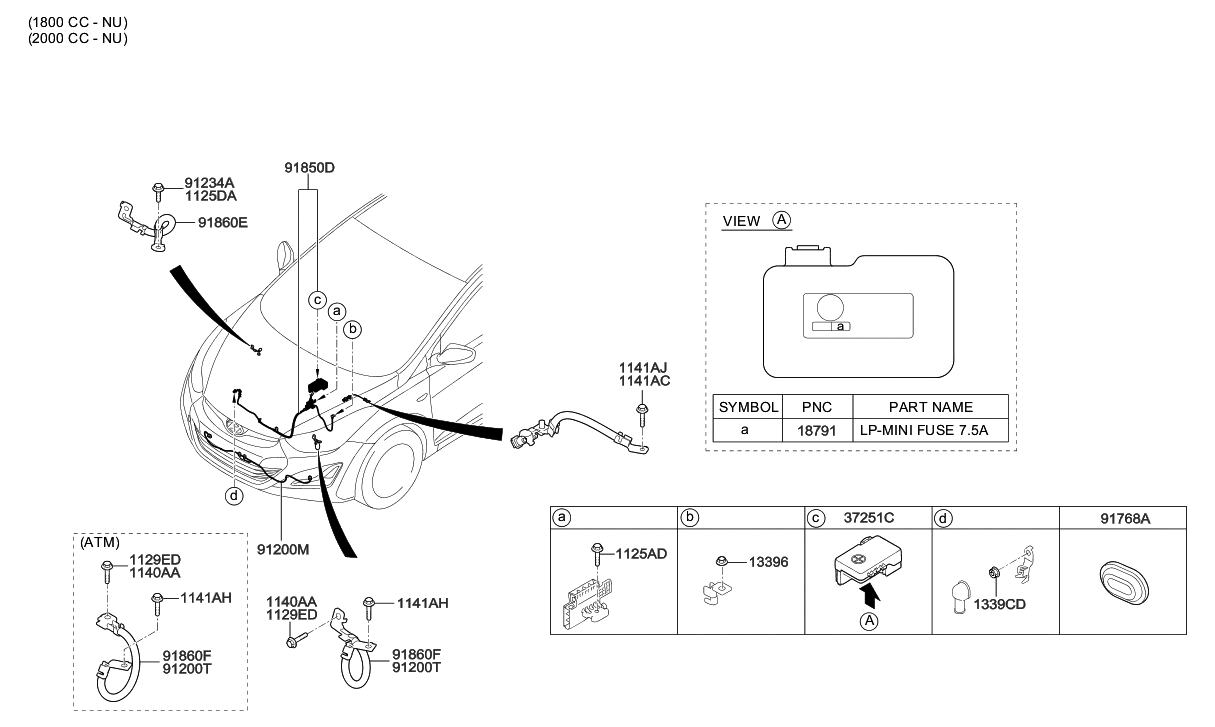 (1800 CC - NU)
(2000 CC - NU)

91850D

91234A
1125DA
91860E

c
a
b

d

91200M

1141AJ
1141AC

VIEW A

a

| SYMBOL | PNC | PART NAME |
|---|---|---|
| a | 18791 | LP-MINI FUSE 7.5A |

(ATM)
1129ED
1140AA
1141AH
91860F
91200T

1140AA
1129ED
1141AH
91860F
91200T

| a | b | c 37251C | d | 91768A |
|---|---|---|---|---|
| 1125AD | 13396 | A | 1339CD | |