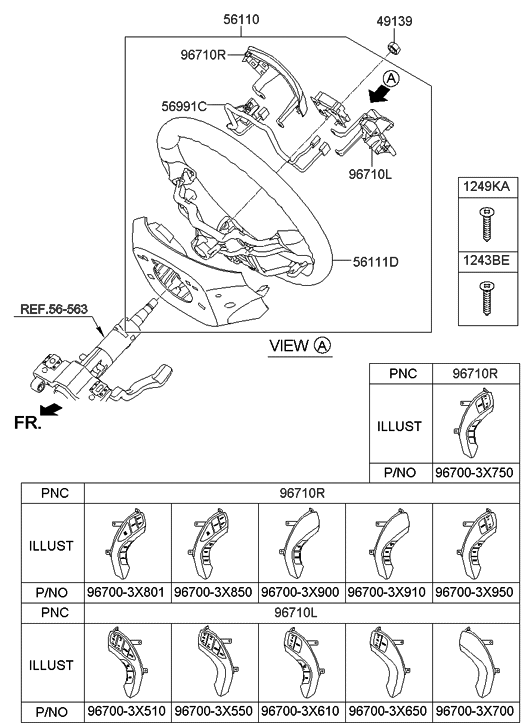 56110

49139

96710R

A

56991C

96710L

1249KA

1243BE

56111D

REF.56-563

VIEW A

FR.

| PNC | 96710R |
|---|---|
| ILLUST | |
| P/NO | 96700-3X750 |

| PNC | 96710R | | | | |
|---|---|---|---|---|---|
| ILLUST | | | | | |
| P/NO | 96700-3X801 | 96700-3X850 | 96700-3X900 | 96700-3X910 | 96700-3X950 |
| PNC | 96710L | | | | |
| ILLUST | | | | | |
| P/NO | 96700-3X510 | 96700-3X550 | 96700-3X610 | 96700-3X650 | 96700-3X700 |