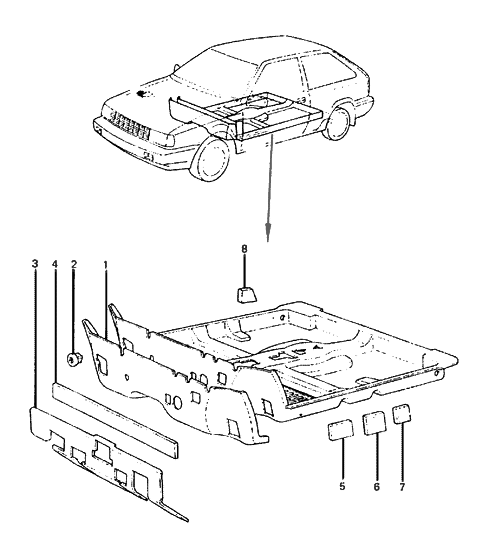 8
3
4
2
1
5
6
7