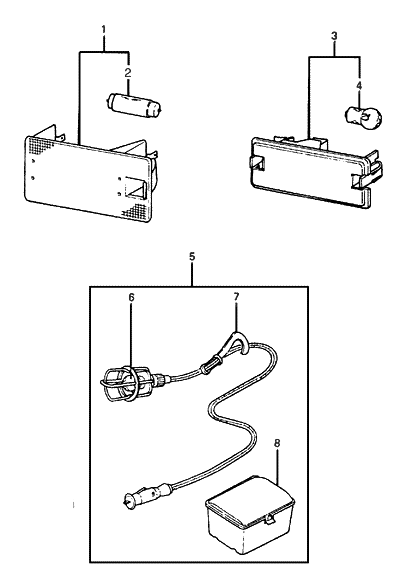 1
2
3
4
5
6
7
8