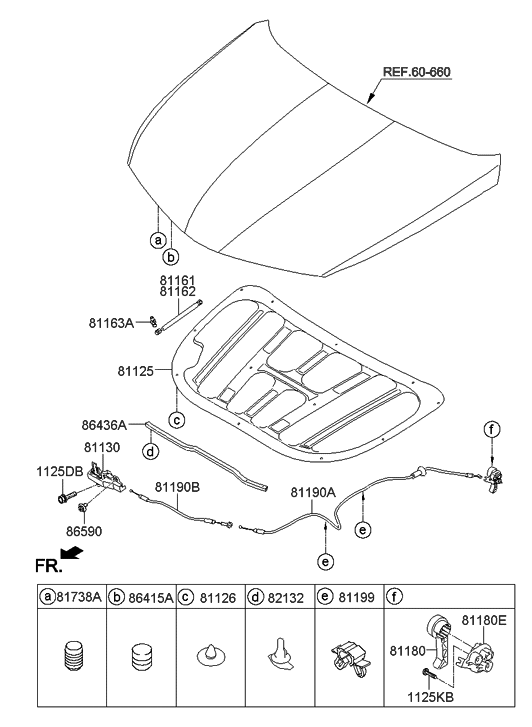 REF.60-660

a
b

81161
81162
81163A
81125
c
86436A
d
81130
1125DB
86590
81190B
81190A
e
e
f
FR.

| a 81738A | b 86415A | c 81126 | d 82132 | e 81199 | f |
|---|---|---|---|---|---|
| | | | | | 81180E 81180 1125KB |