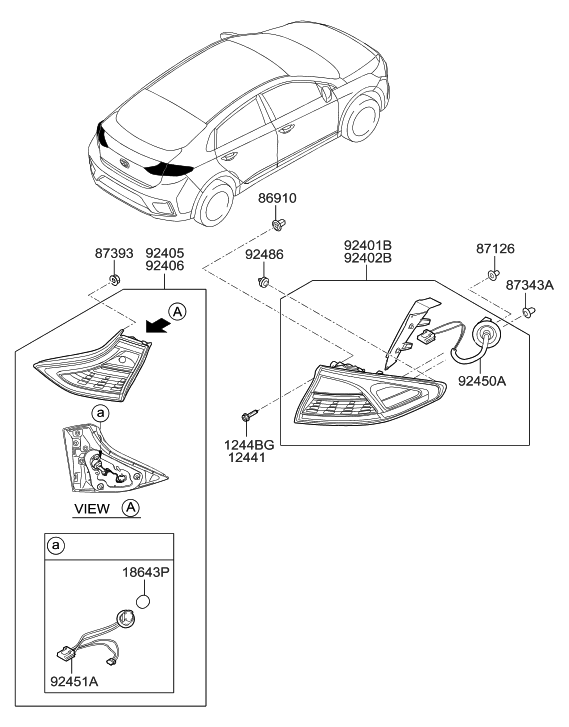 86910

87393

92405
92406

92486

92401B
92402B

87126

87343A

A

92450A

a

1244BG
12441

VIEW A

a

18643P

92451A