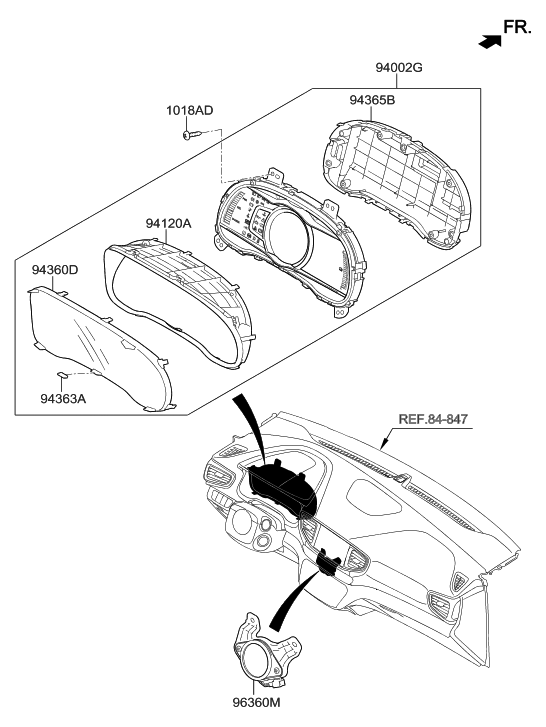 FR.

94002G

94365B

1018AD

94120A

94360D

94363A

REF.84-847

96360M