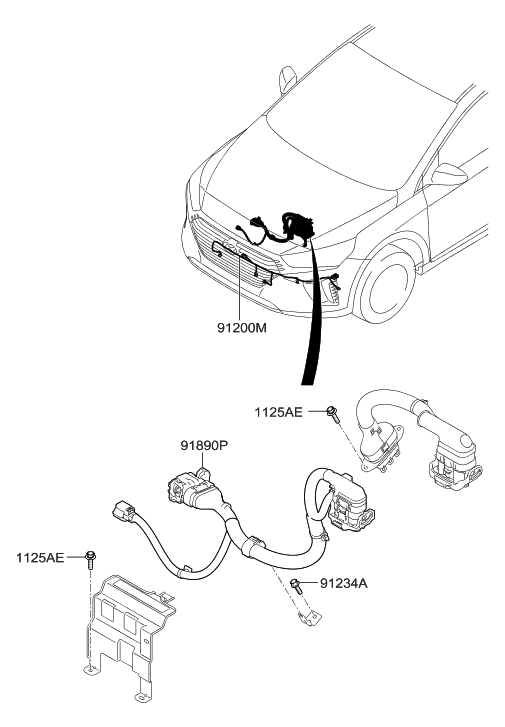 91200M

1125AE

91890P

1125AE

91234A