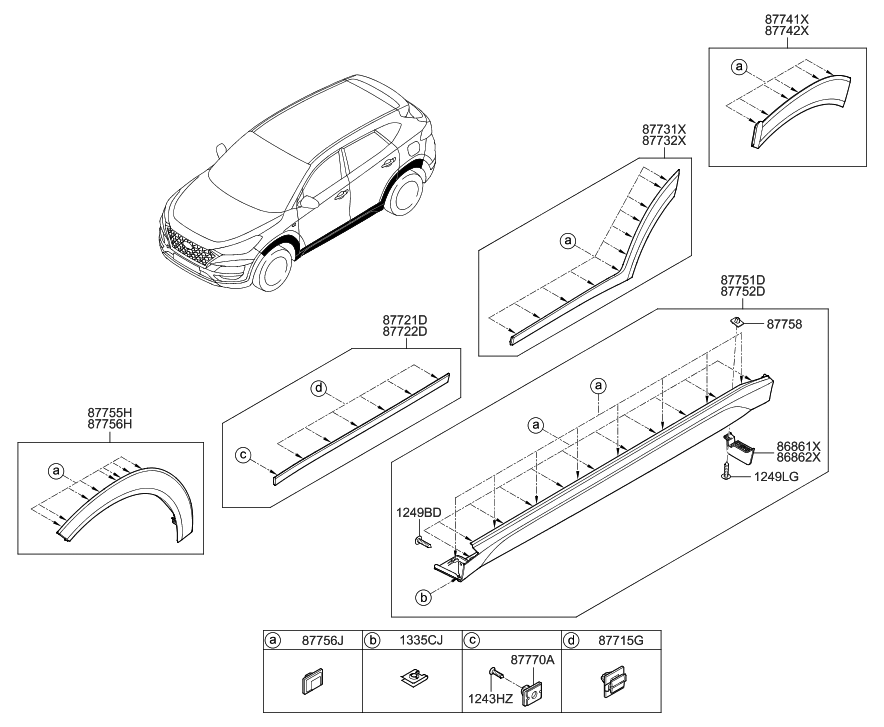 87741X
87742X
a

87731X
87732X
a

87751D
87752D
87758
a
a
86861X
86862X
1249LG
1249BD
b

87721D
87722D
d
c

87755H
87756H
a

| a 87756J | b 1335CJ | c | d 87715G |
|---|---|---|---|
| | | 87770A 1243HZ | |