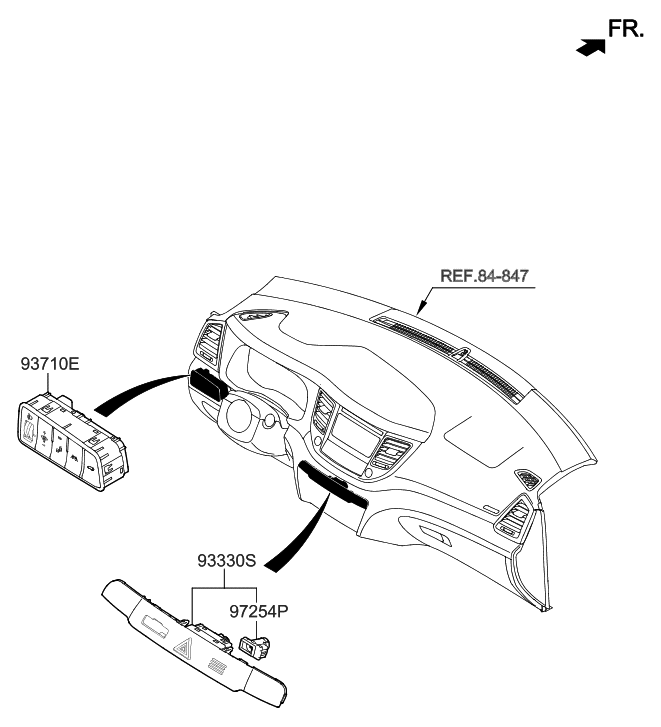 FR.

REF.84-847

93710E

93330S

97254P